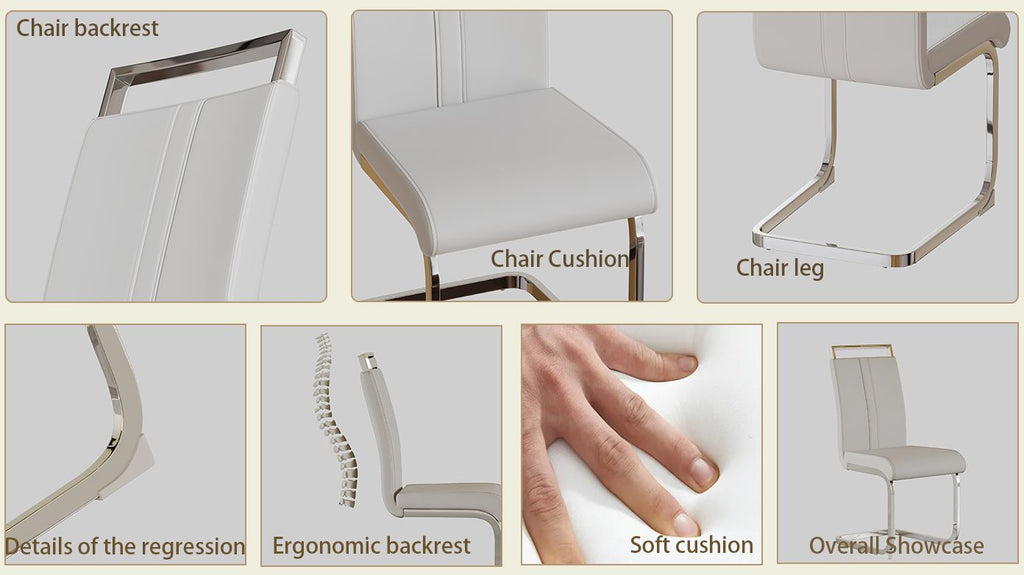 Chair backrest

Chair Cushion

Chair leg

Details of the regression

Ergonomic backrest

Soft cushion

Overall Showcase